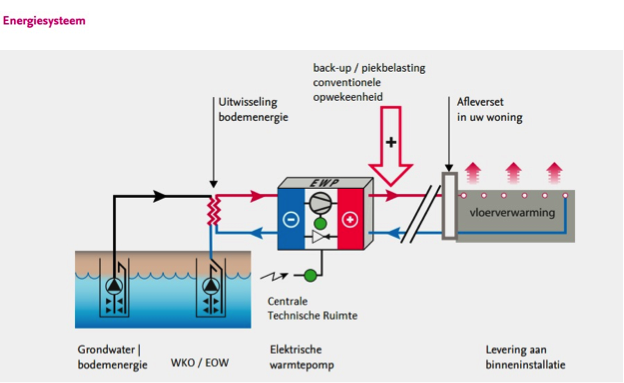 Energiesysteem

back-up / piekbelasting
conventionele
opwekeenheid

Uitwisseling
bodemenergie

Afleverset
in uw woning

+

EWP

vloerverwarming

Centrale
Technische Ruimte

Grondwater |
bodemenergie

WKO / EOW

Elektrische
warmtepomp

Levering aan
binneninstallatie